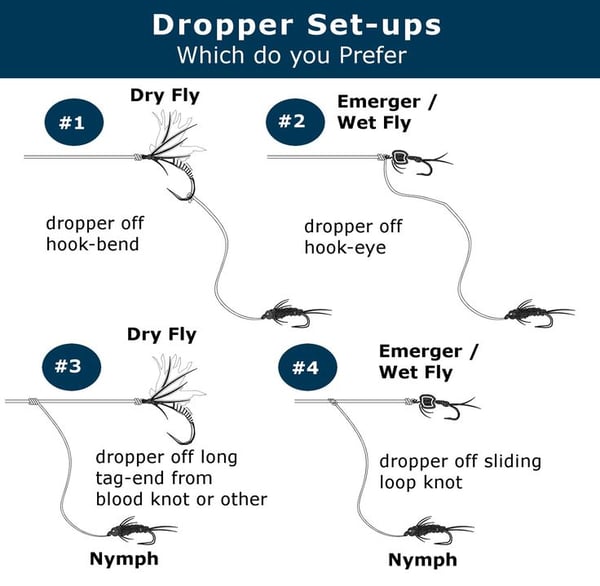 Dropper Set-ups
Which do you Prefer

#1
Dry Fly

dropper off hook-bend

#2
Emerger / Wet Fly

dropper off hook-eye

#3
Dry Fly

dropper off long tag-end from blood knot or other

Nymph

#4
Emerger / Wet Fly

dropper off sliding loop knot

Nymph